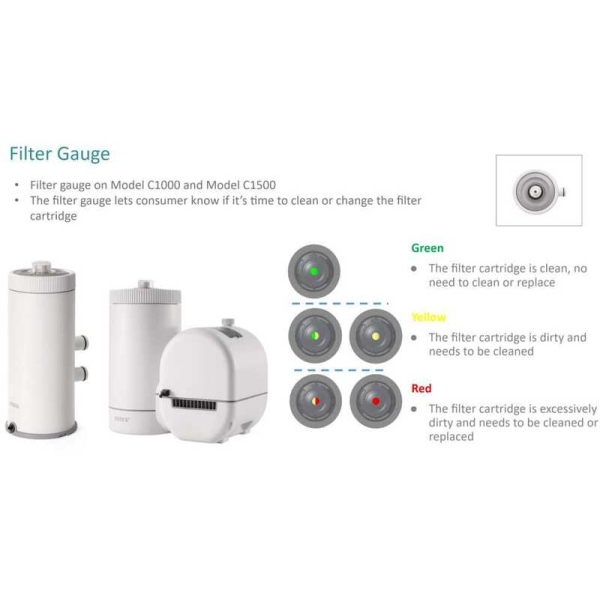 Filter Gauge

• Filter gauge on Model C1000 and Model C1500
• The filter gauge lets consumer know if it's time to clean or change the filter cartridge

Green
• The filter cartridge is clean, no need to clean or replace

Yellow
• The filter cartridge is dirty and needs to be cleaned

Red
• The filter cartridge is excessively dirty and needs to be cleaned or replaced